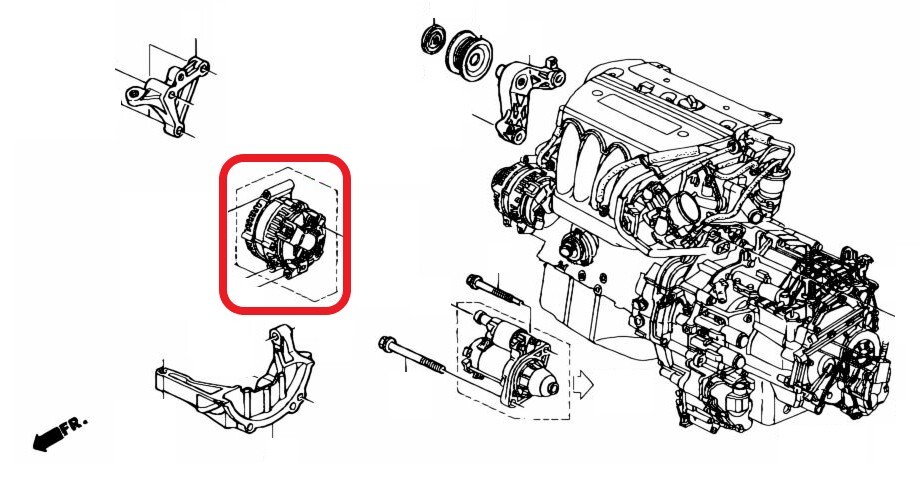 FR.