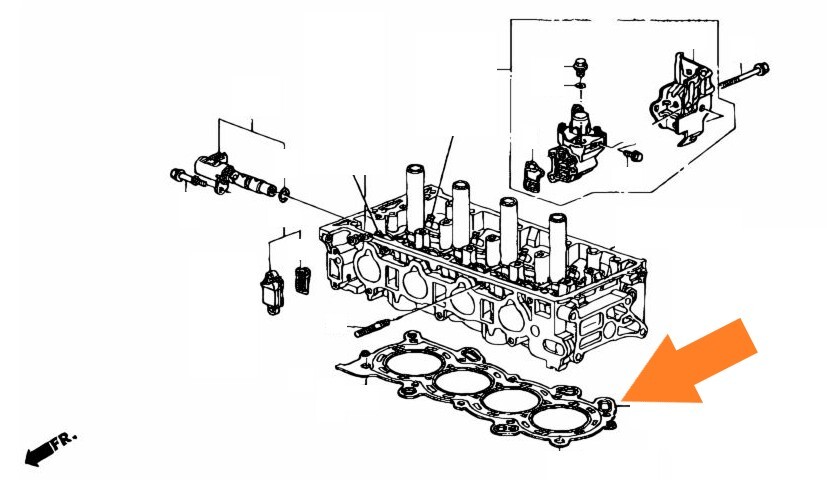 FR.