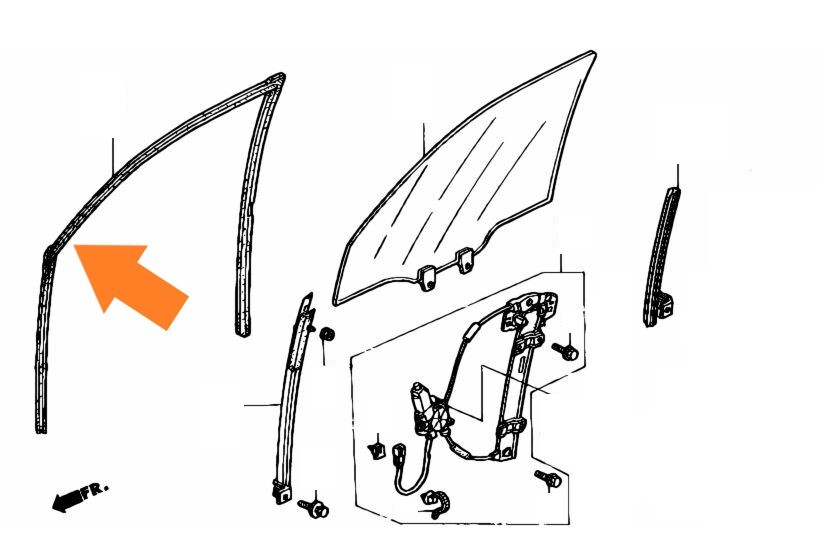 FR.