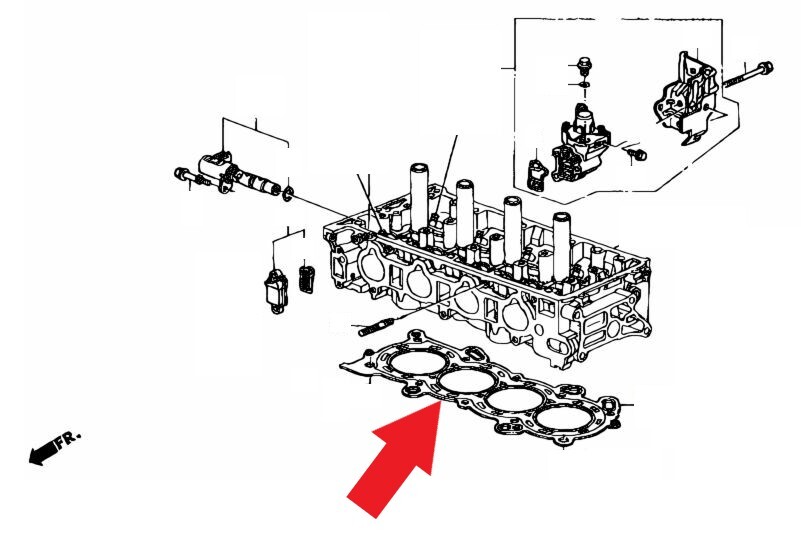 FR.