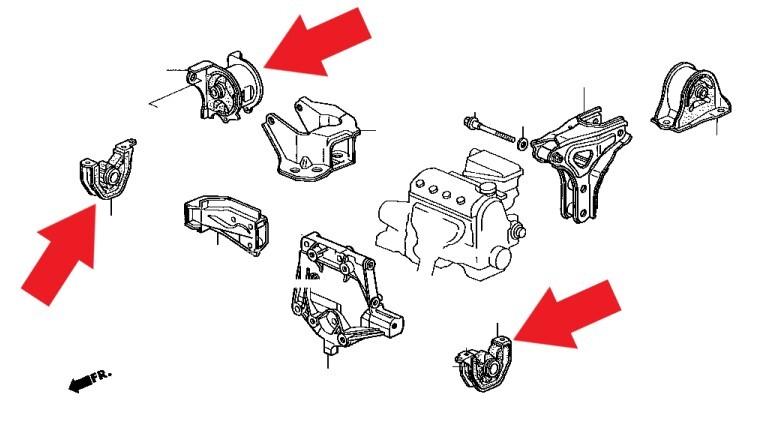 FR.