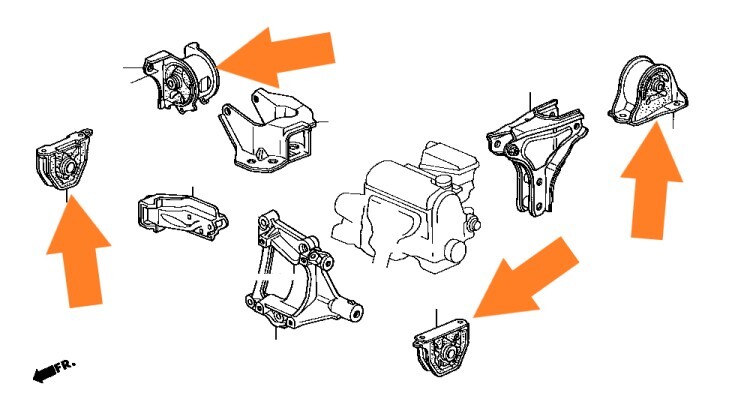 FR.