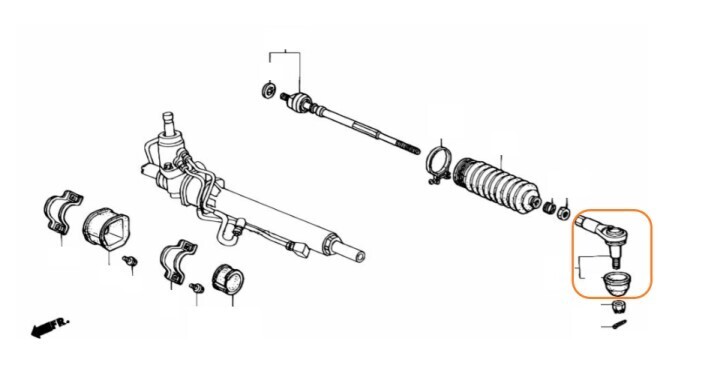 FR.