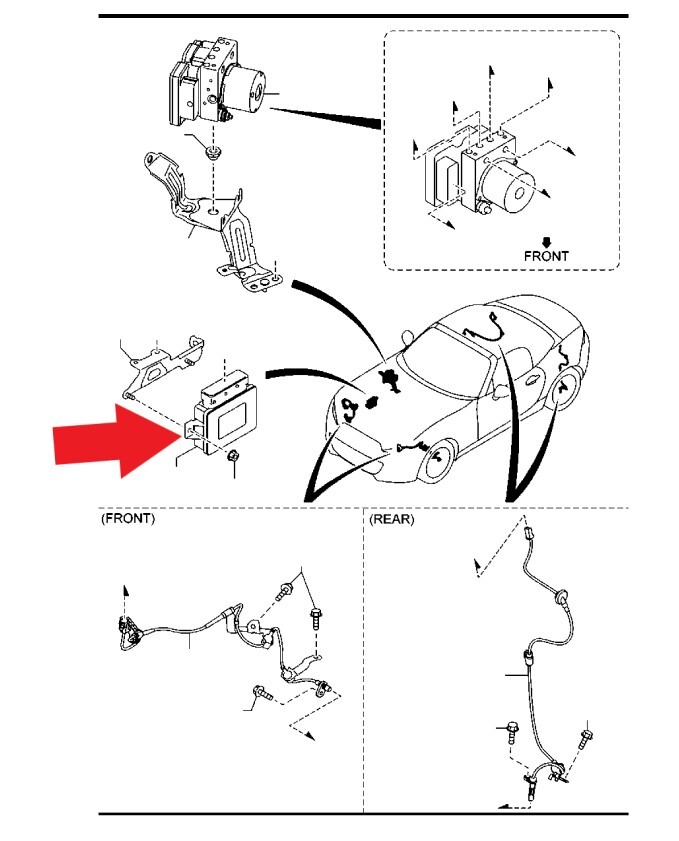 FRONT

(FRONT)

(REAR)