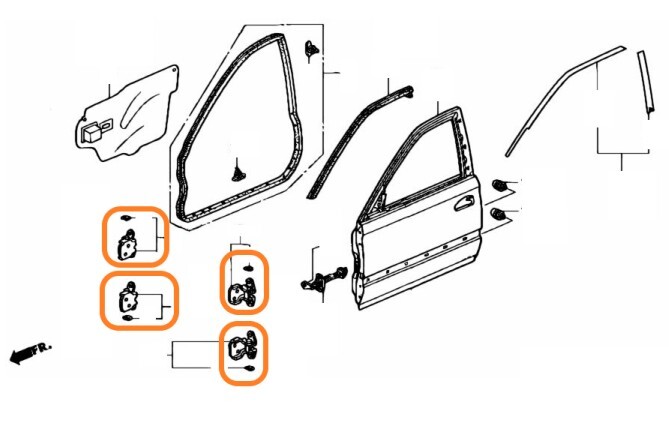 FR.