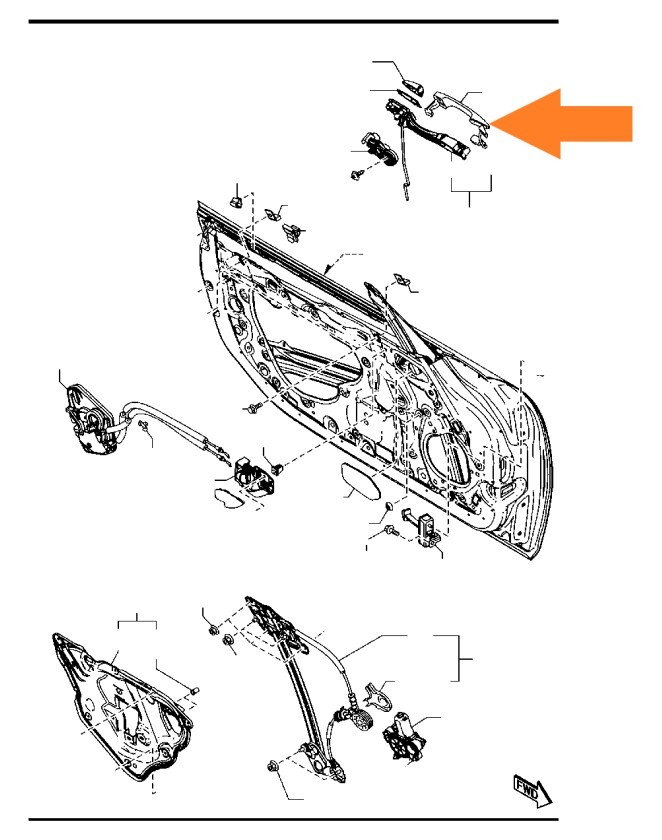 FWD