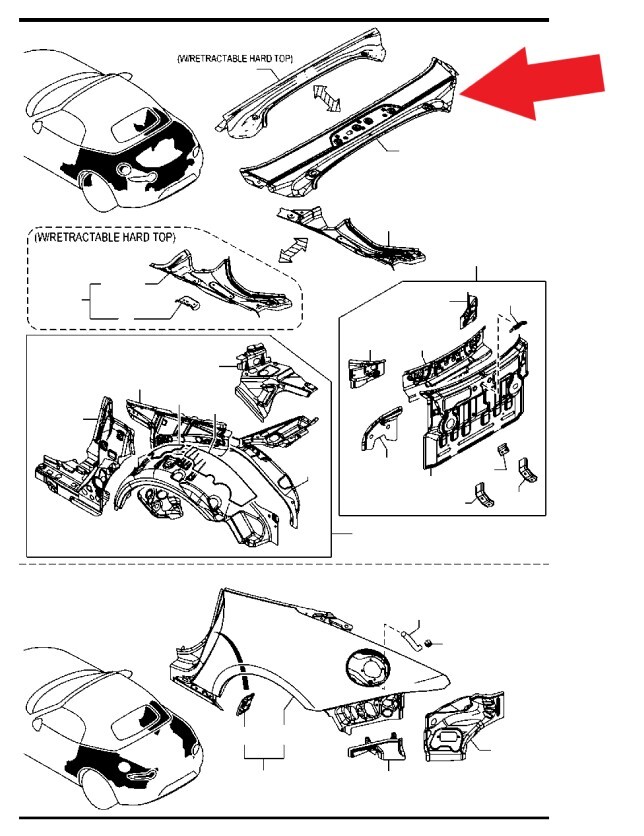 (W/RETRACTABLE HARD TOP)

(W/RETRACTABLE HARD TOP)