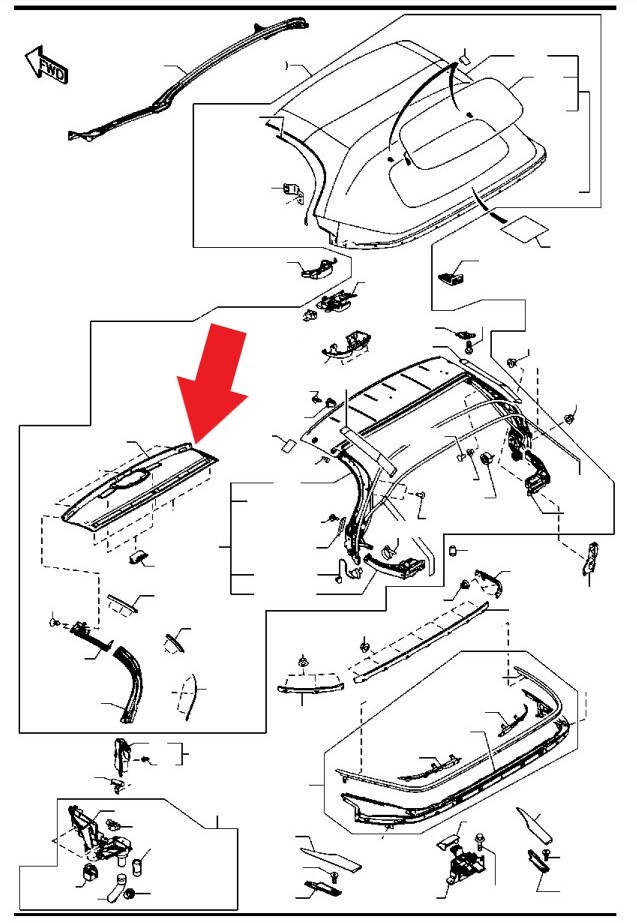 FWD