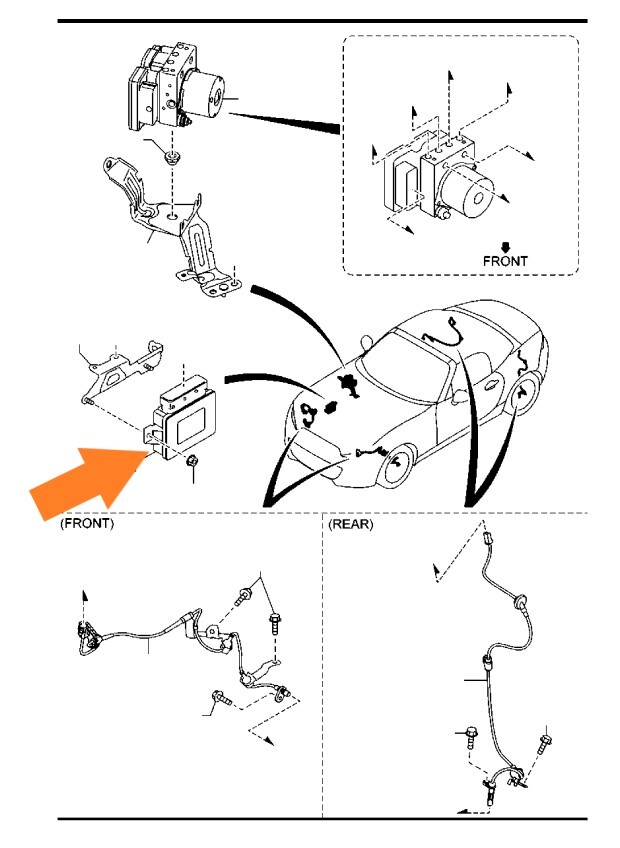 FRONT

(FRONT)

(REAR)