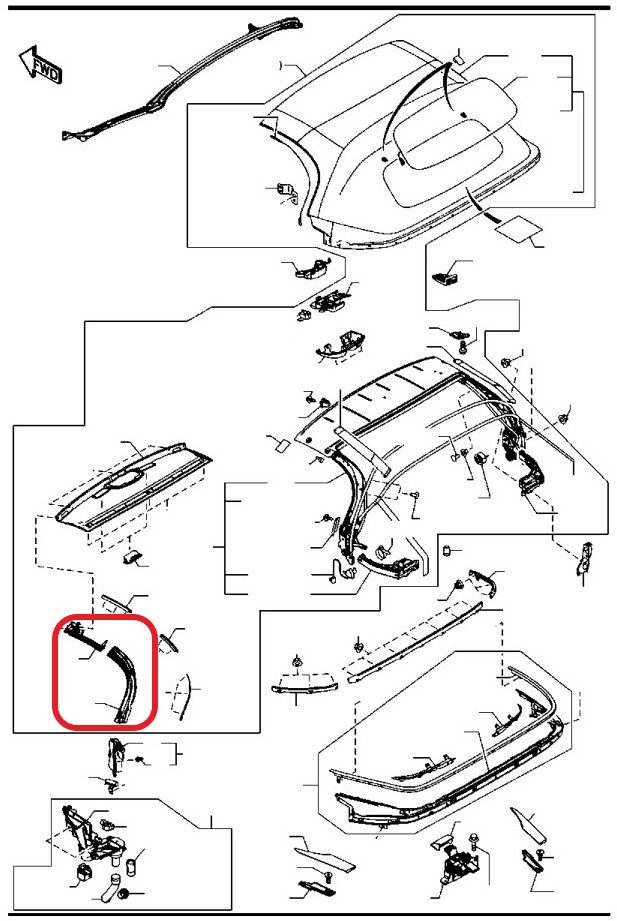 FWD