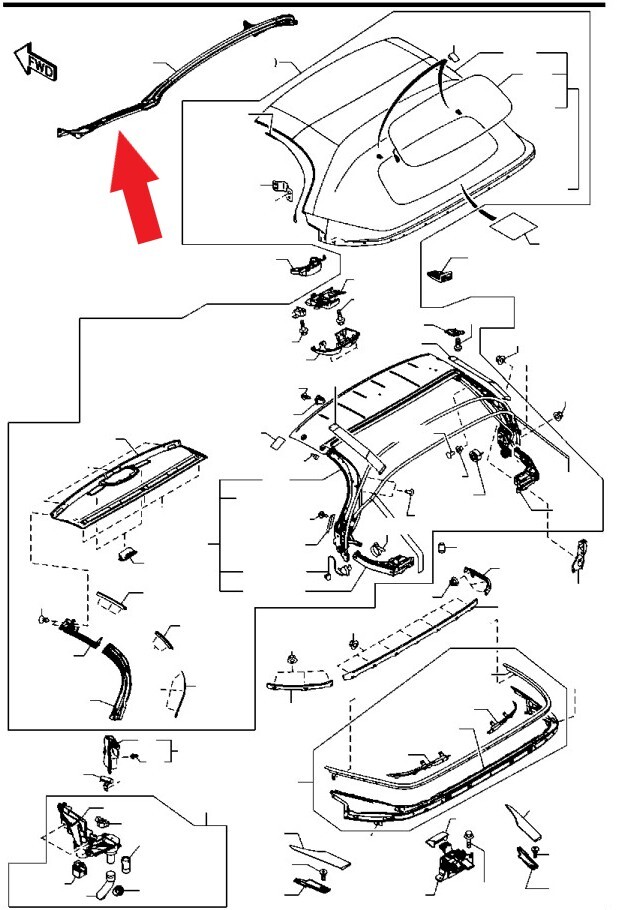 FWD