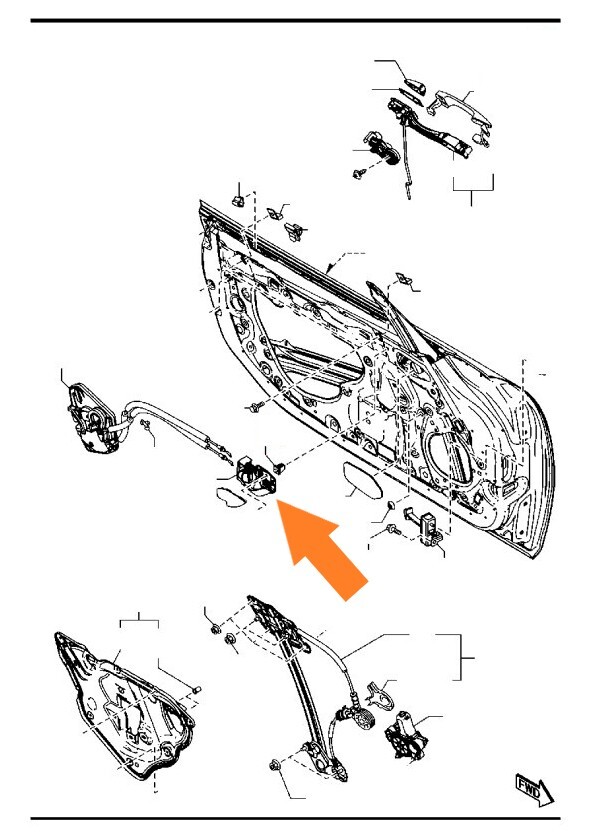 FWD