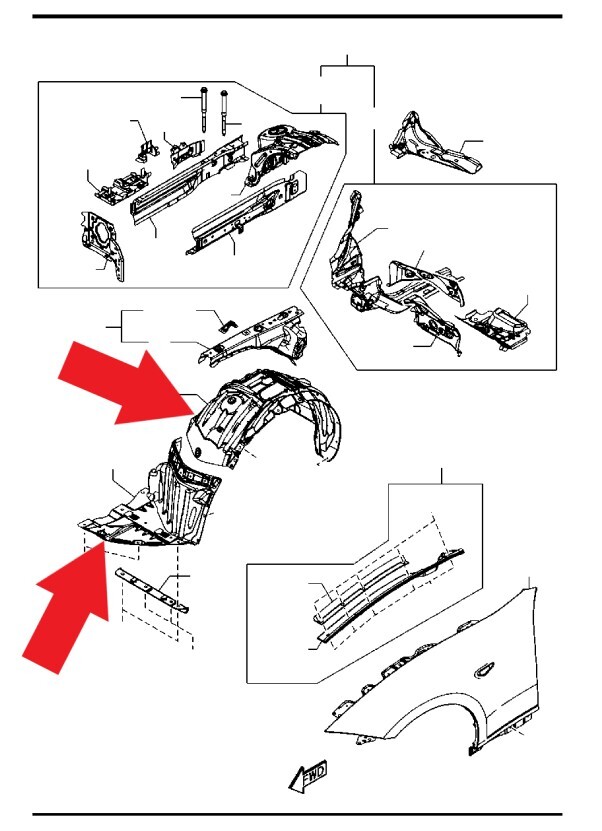 FWD