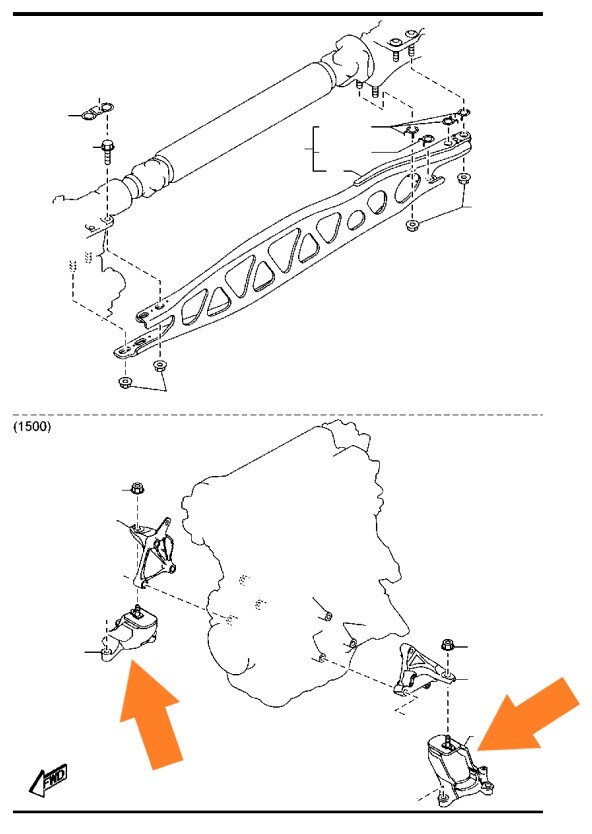 (1500)

FWD