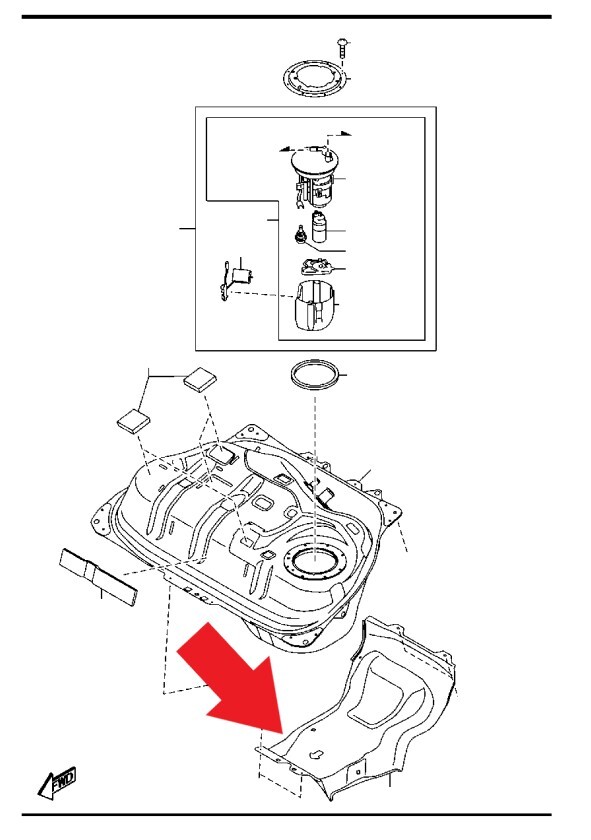 FWD