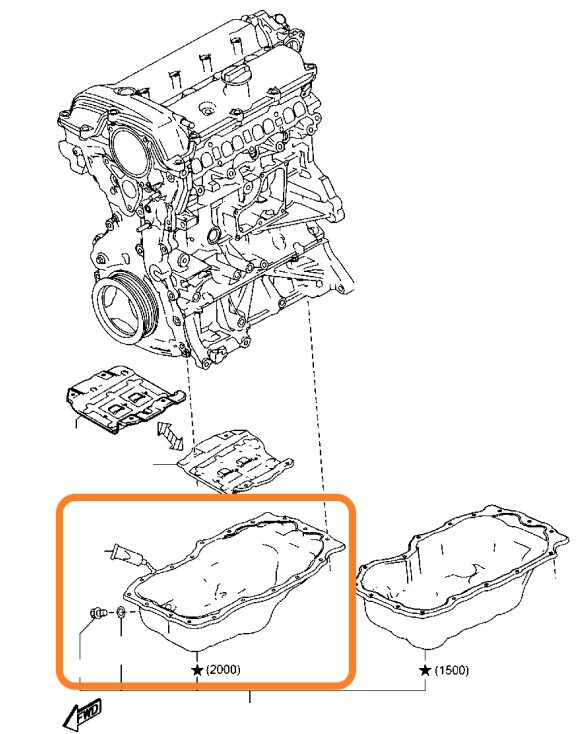 ★ (2000)

★ (1500)

FWD