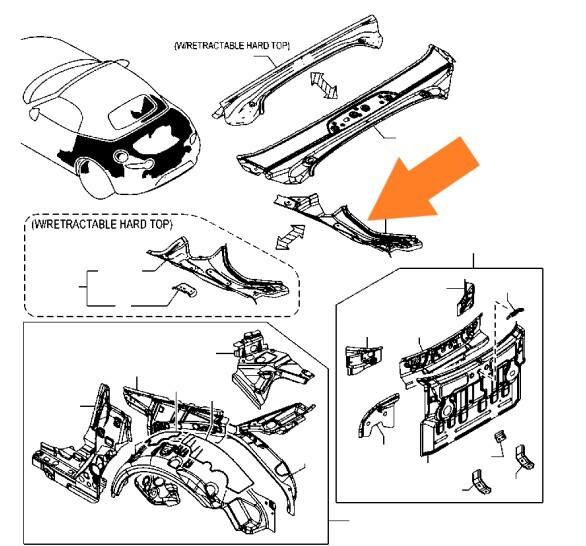 (W/RETRACTABLE HARD TOP)

(W/RETRACTABLE HARD TOP)