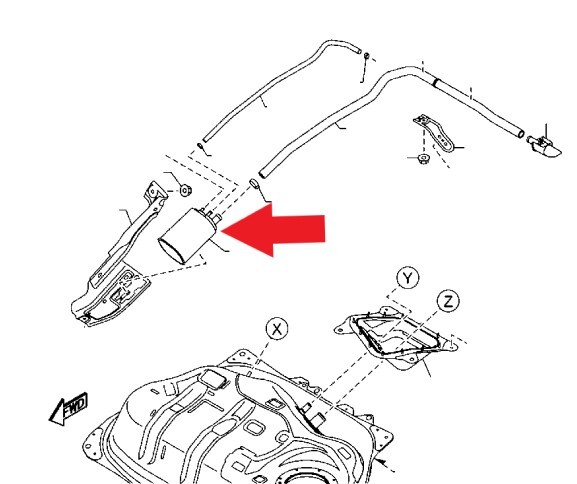 Y
Z
X
FWD