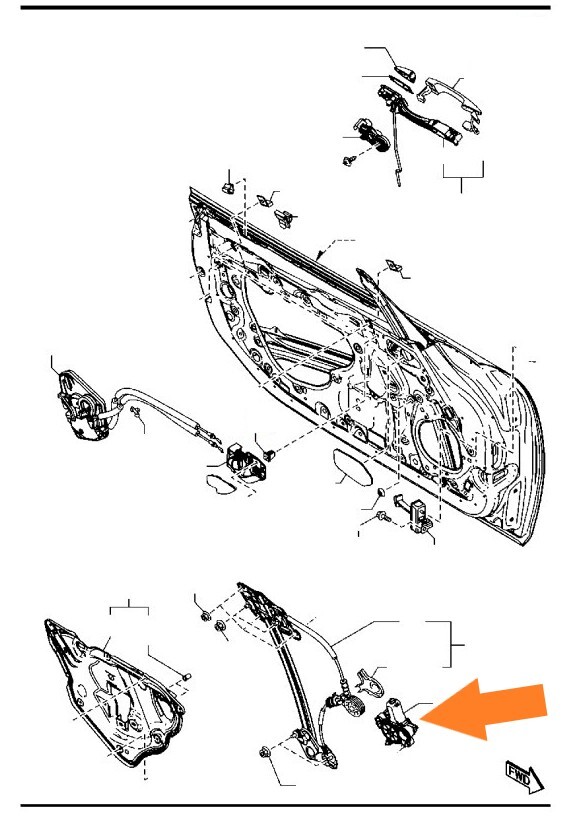 FWD