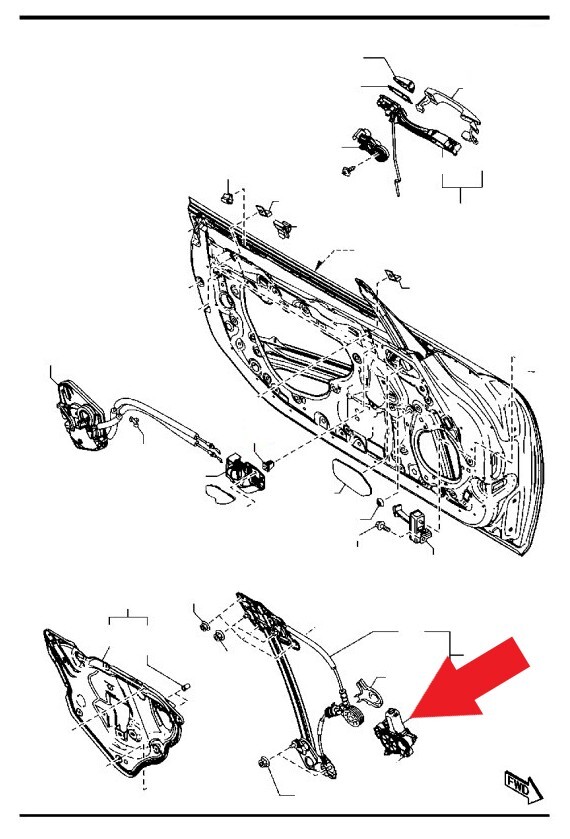 FWD