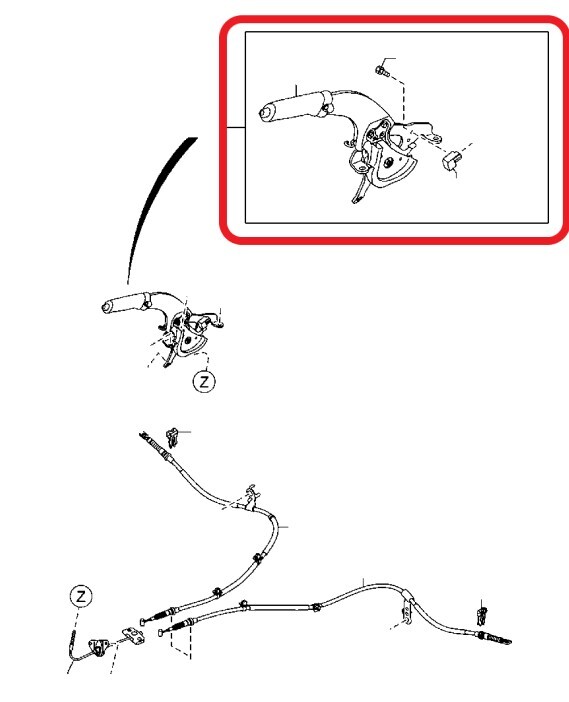 Z

Z