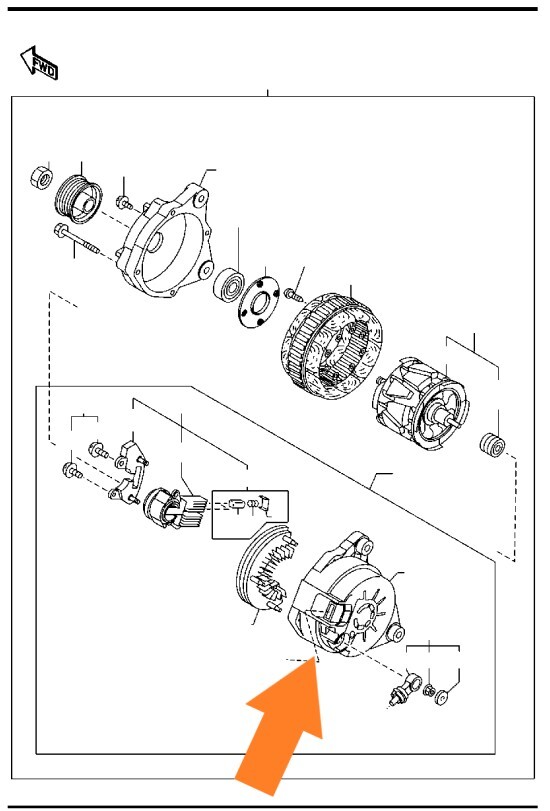 FWD