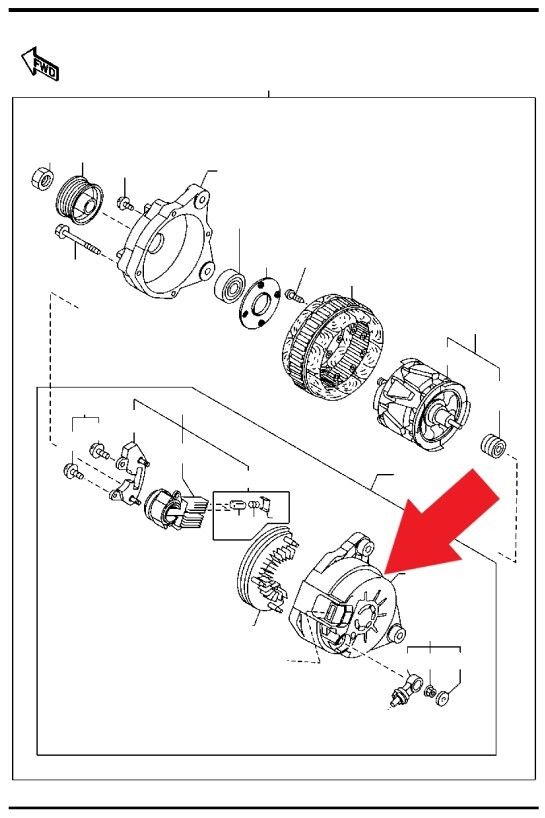 FWD