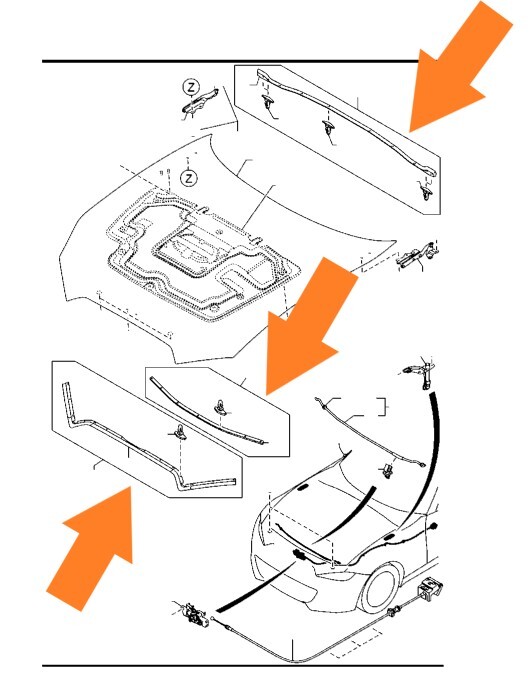 Z

Z