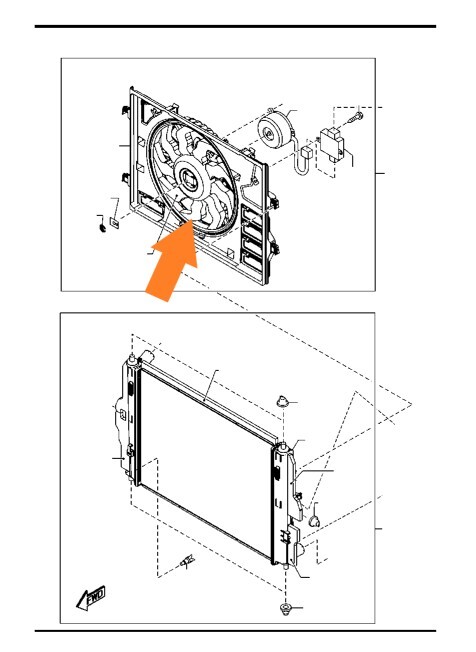 FWD