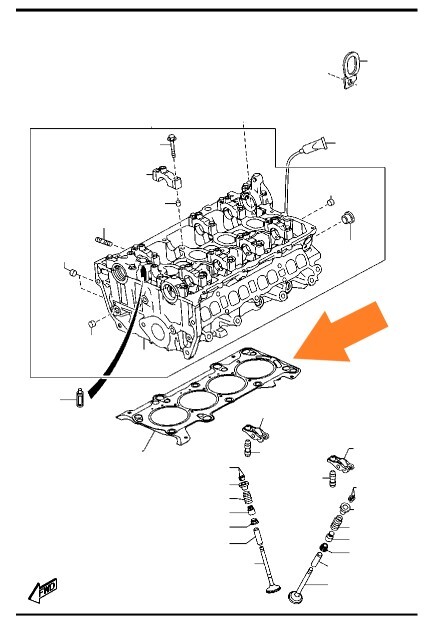 FWD