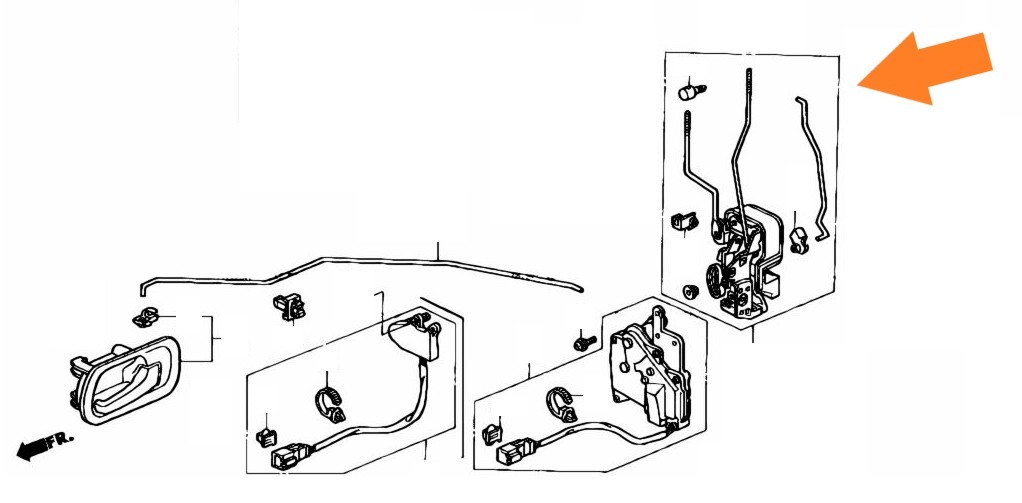 FR.