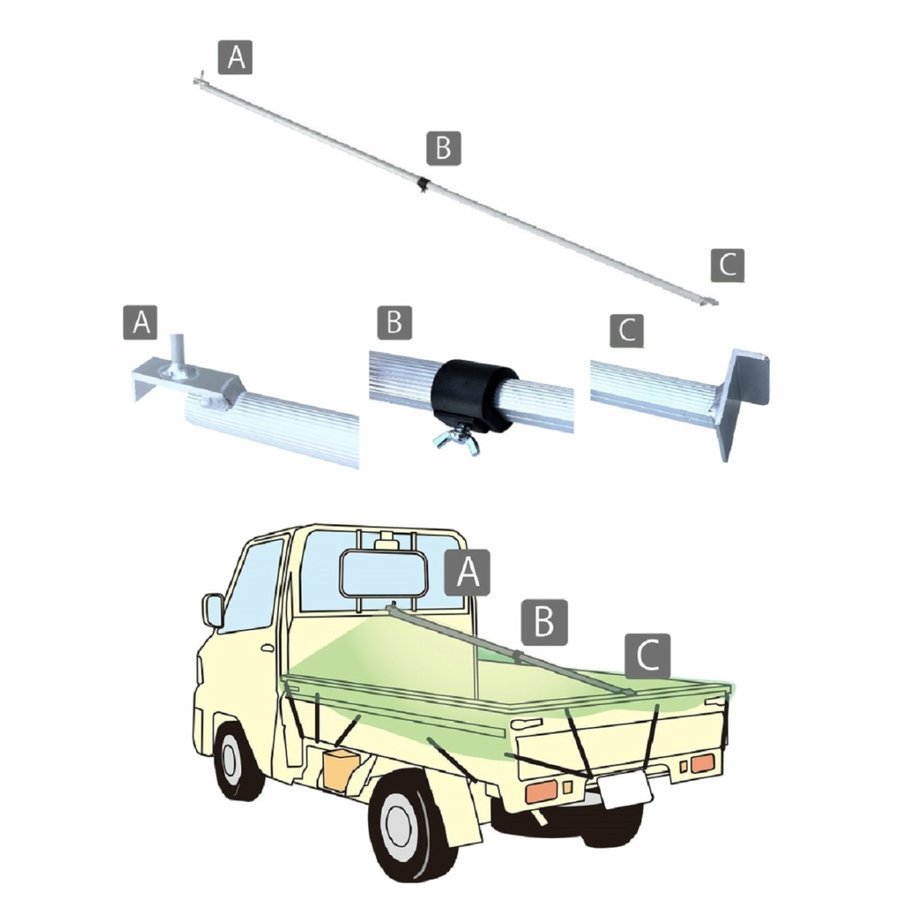 A

B

C

A

B

C

A

B

C