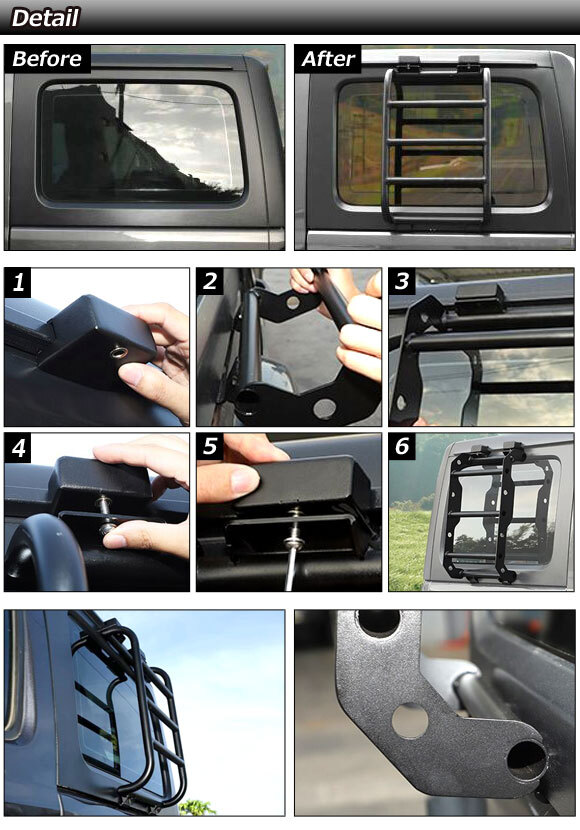 Detail

Before

After

1

2

3

4

5

6