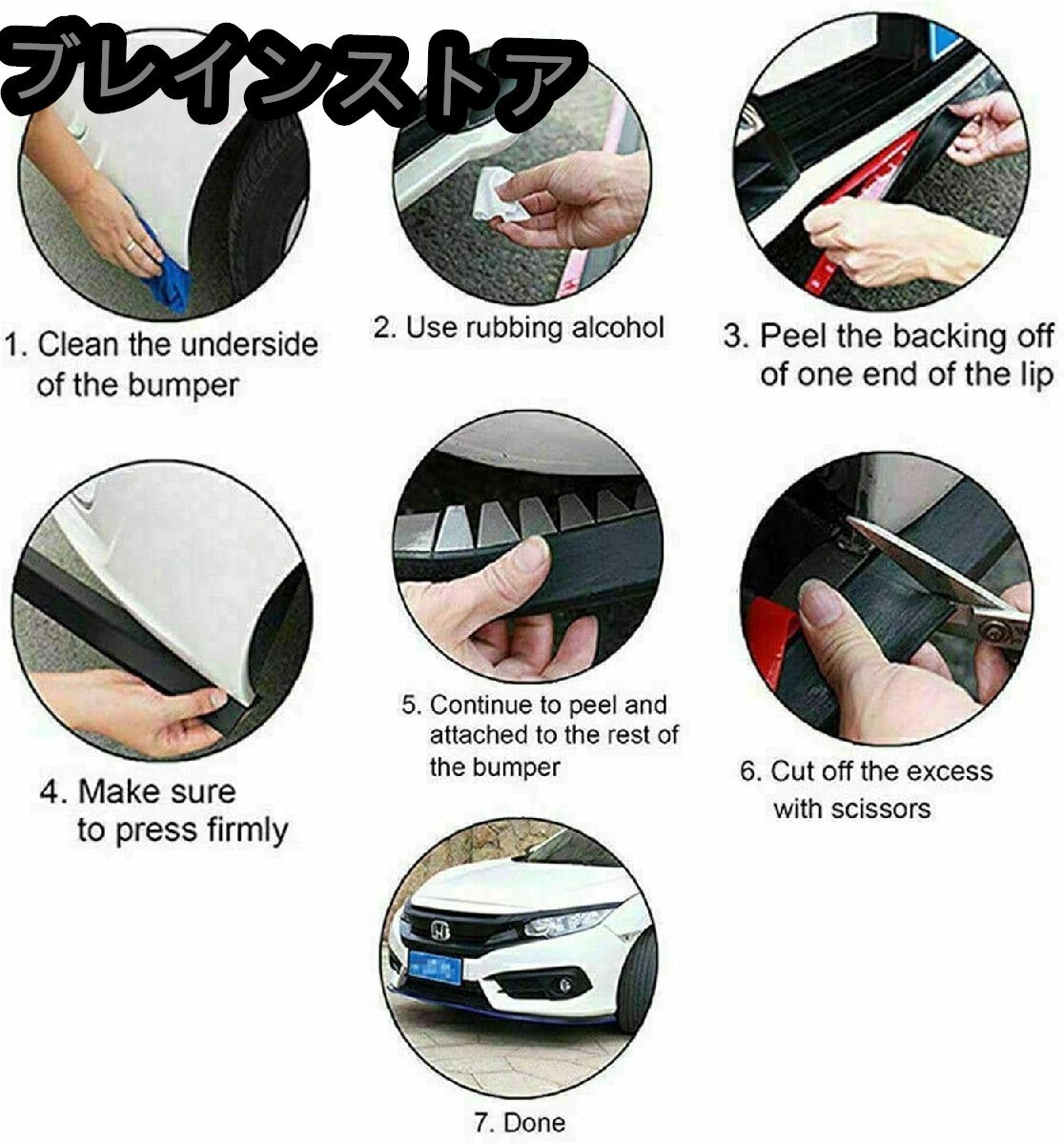 ブレインストア

1. Clean the underside of the bumper

2. Use rubbing alcohol

3. Peel the backing off of one end of the lip

4. Make sure to press firmly

5. Continue to peel and attached to the rest of the bumper

6. Cut off the excess with scissors

7. Done