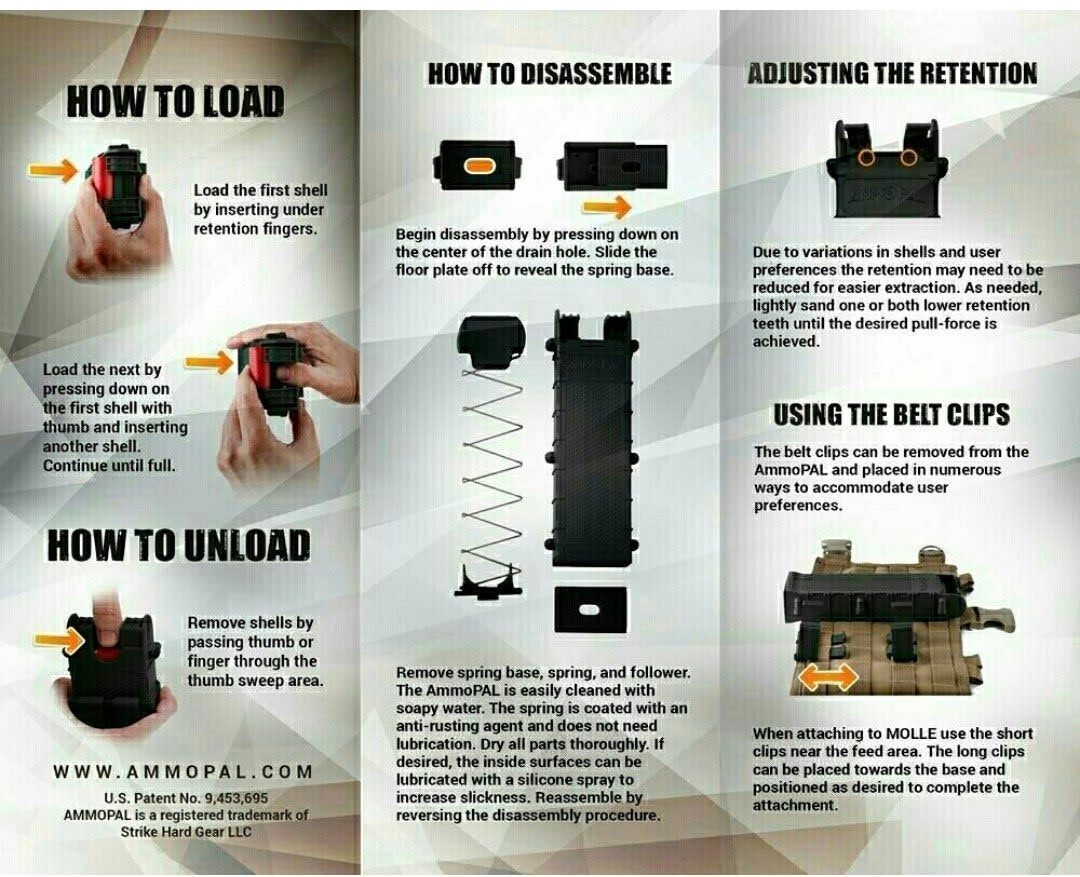 HOW TO LOAD

Load the first shell by inserting under retention fingers.

Load the next by pressing down on the first shell with thumb and inserting another shell. Continue until full.

HOW TO UNLOAD

Remove shells by passing thumb or finger through the thumb sweep area.

WWW.AMMOPAL.COM

U.S. Patent No. 9,453,695
AMMOPAL is a registered trademark of Strike Hard Gear LLC

HOW TO DISASSEMBLE

Begin disassembly by pressing down on the center of the drain hole. Slide the floor plate off to reveal the spring base.

Remove spring base, spring, and follower. The AmmoPAL is easily cleaned with soapy water. The spring is coated with an anti-rusting agent and does not need lubrication. Dry all parts thoroughly. If desired, the inside surfaces can be lubricated with a silicone spray to increase slickness. Reassemble by reversing the disassembly procedure.

ADJUSTING THE RETENTION

Due to variations in shells and user preferences the retention may need to be reduced for easier extraction. As needed, lightly sand one or both lower retention teeth until the desired pull-force is achieved.

USING THE BELT CLIPS

The belt clips can be removed from the AmmoPAL and placed in numerous ways to accommodate user preferences.

When attaching to MOLLE use the short clips near the feed area. The long clips can be placed towards the base and positioned as desired to complete the attachment.