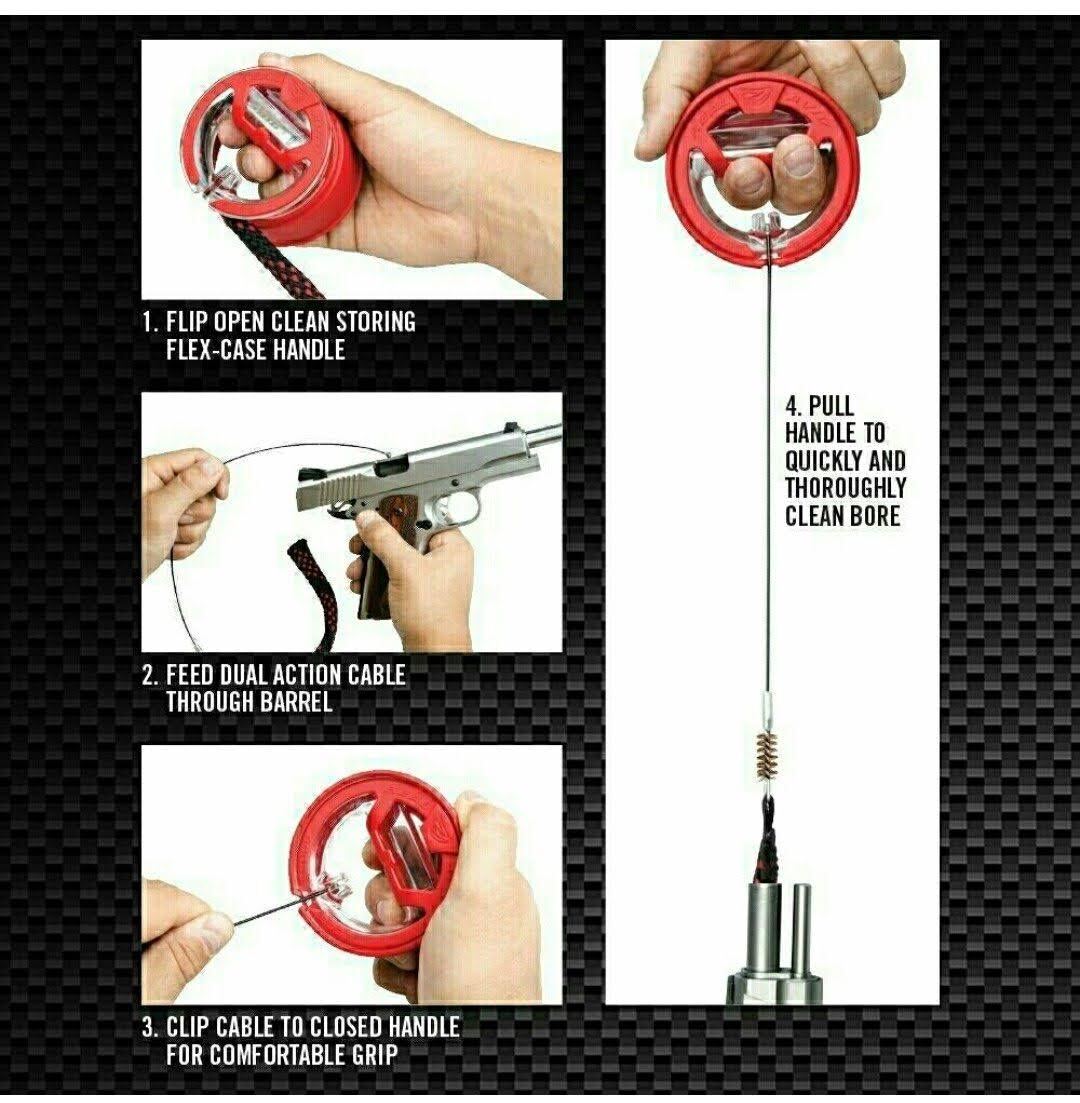 1. FLIP OPEN CLEAN STORING FLEX-CASE HANDLE

2. FEED DUAL ACTION CABLE THROUGH BARREL

3. CLIP CABLE TO CLOSED HANDLE FOR COMFORTABLE GRIP

4. PULL HANDLE TO QUICKLY AND THOROUGHLY CLEAN BORE