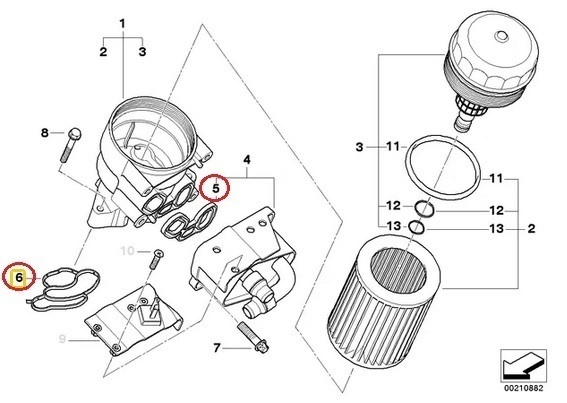 1
2
3
8
4
5
10
6
9
7
3
11
11
12
12
13
13
2
00210882