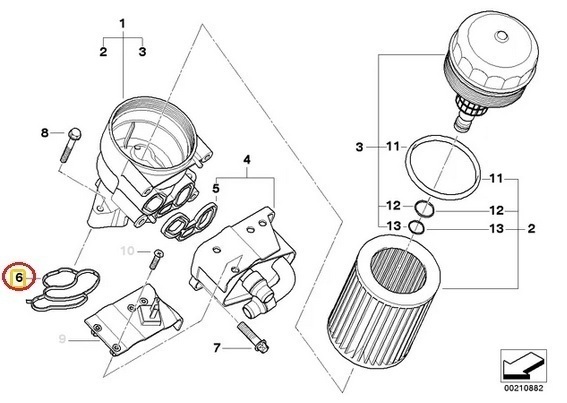 1
2
3
8
4
5
10
6
9
7
3
11
11
12
12
13
13
2
00210882