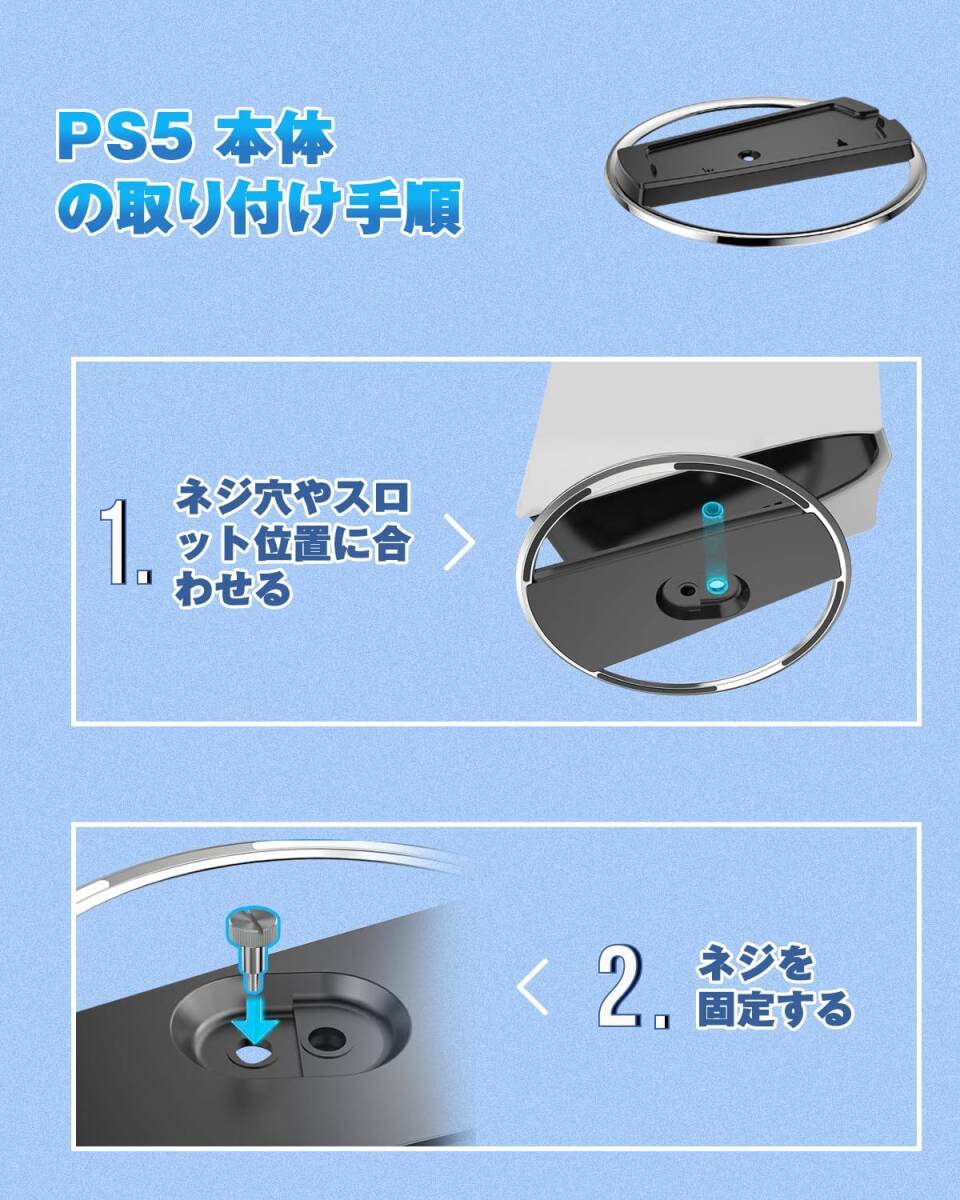 PS5 本体の取り付け手順

1. ネジ穴やスロット位置に合わせる

2. ネジを固定する