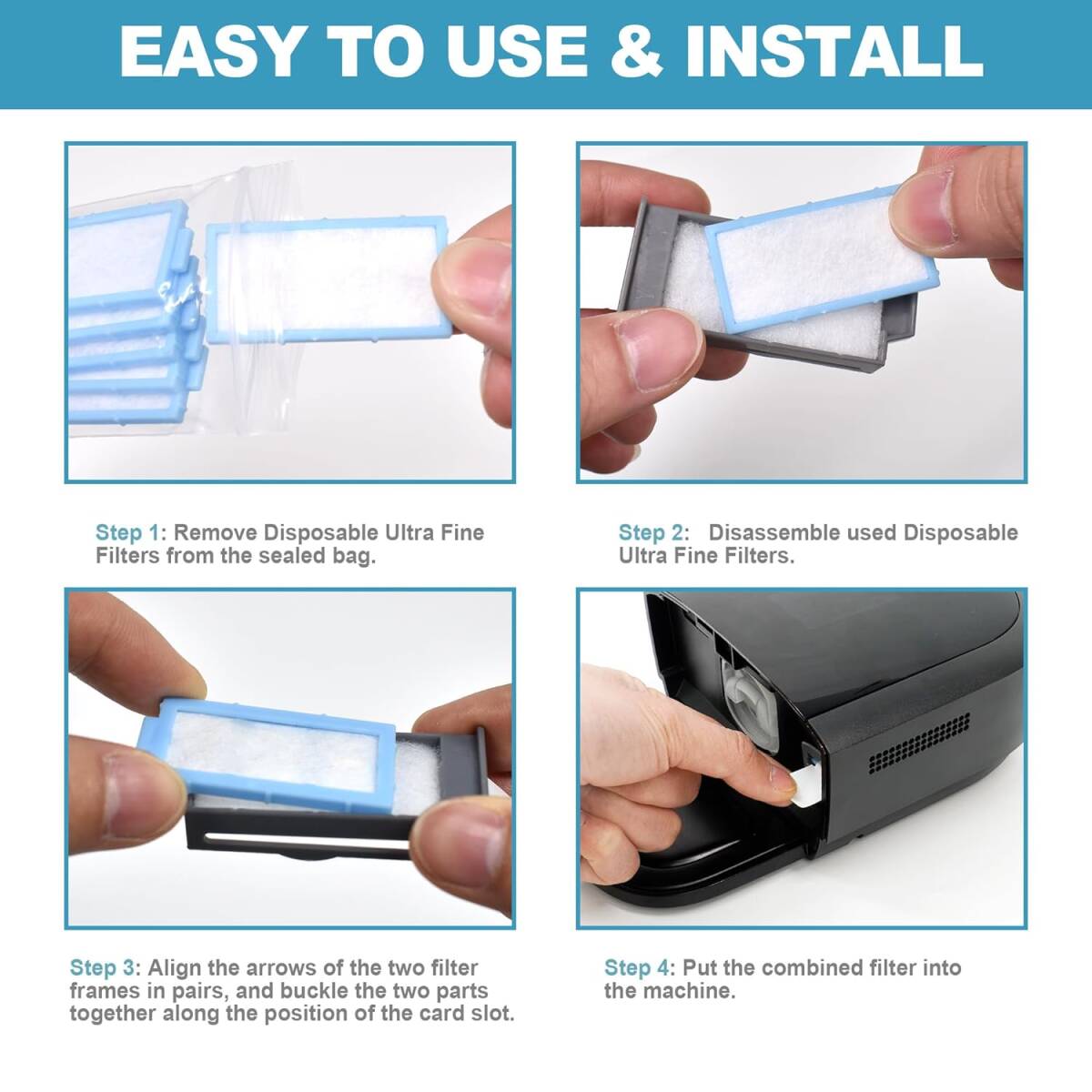 EASY TO USE & INSTALL

Step 1: Remove Disposable Ultra Fine Filters from the sealed bag.

Step 2: Disassemble used Disposable Ultra Fine Filters.

Step 3: Align the arrows of the two filter frames in pairs, and buckle the two parts together along the position of the card slot.

Step 4: Put the combined filter into the machine.