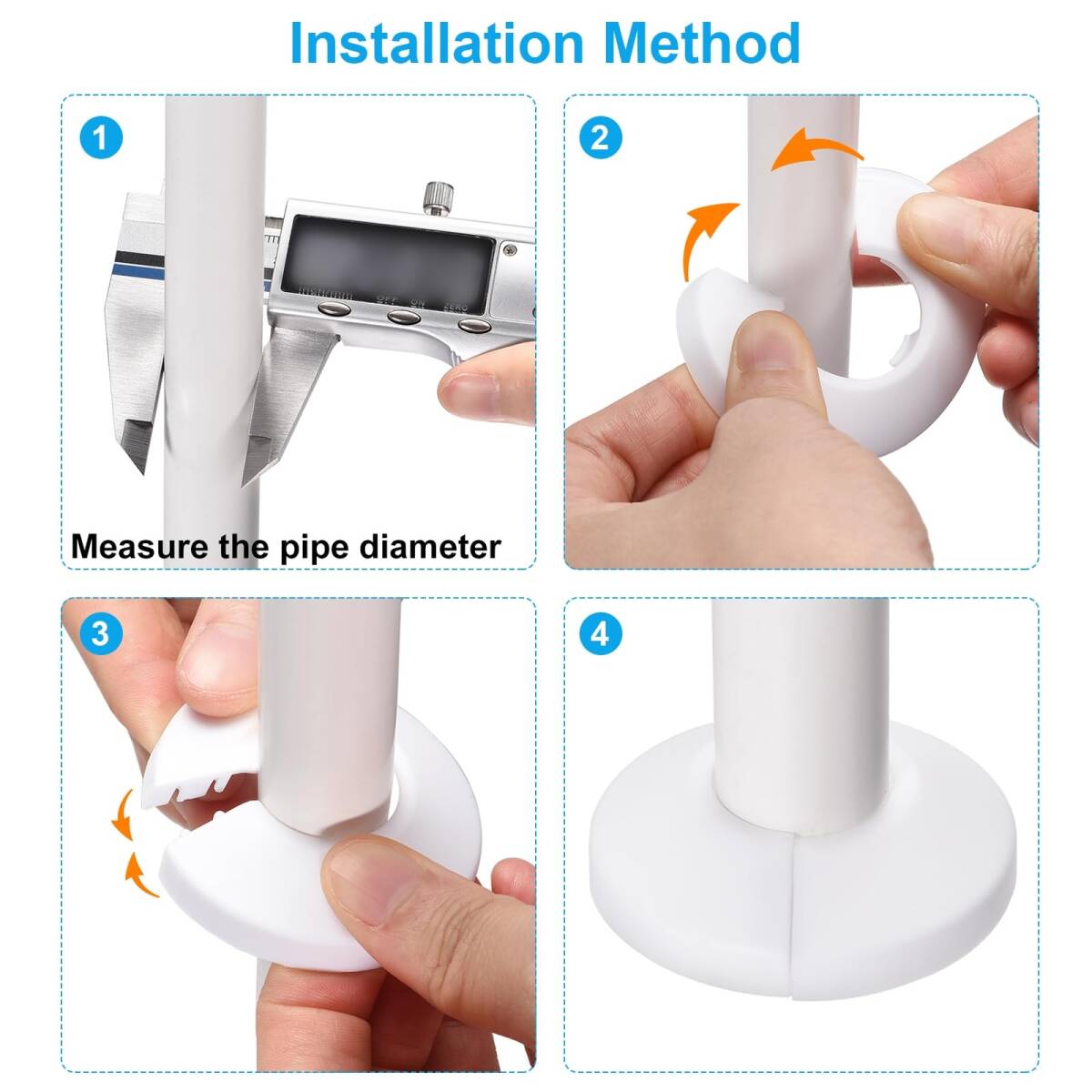 Installation Method

1

OFF ON ZERO

Measure the pipe diameter

2

3

4