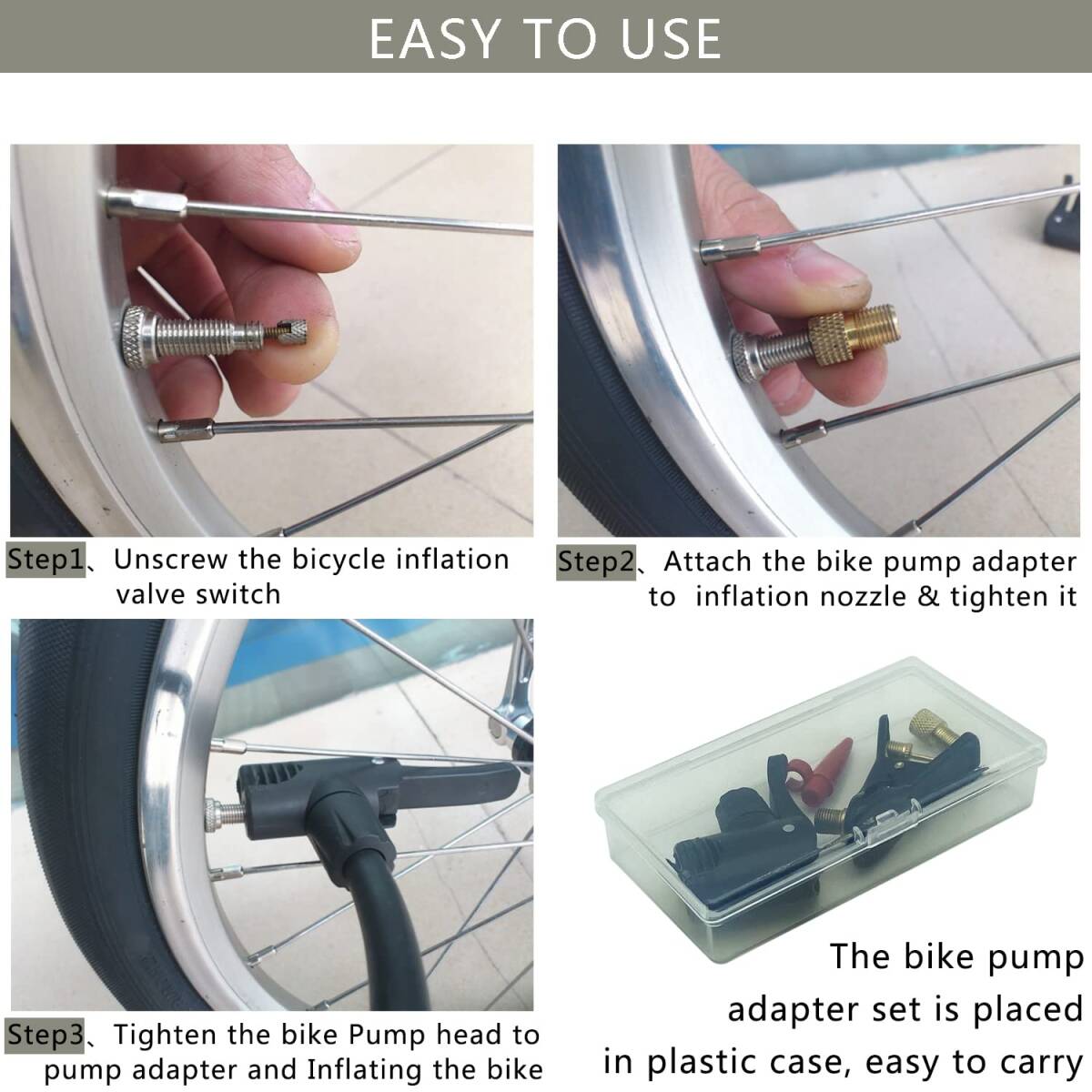 EASY TO USE

Step1、Unscrew the bicycle inflation valve switch

Step2、Attach the bike pump adapter to inflation nozzle & tighten it

Step3、Tighten the bike Pump head to pump adapter and Inflating the bike

The bike pump adapter set is placed in plastic case, easy to carry