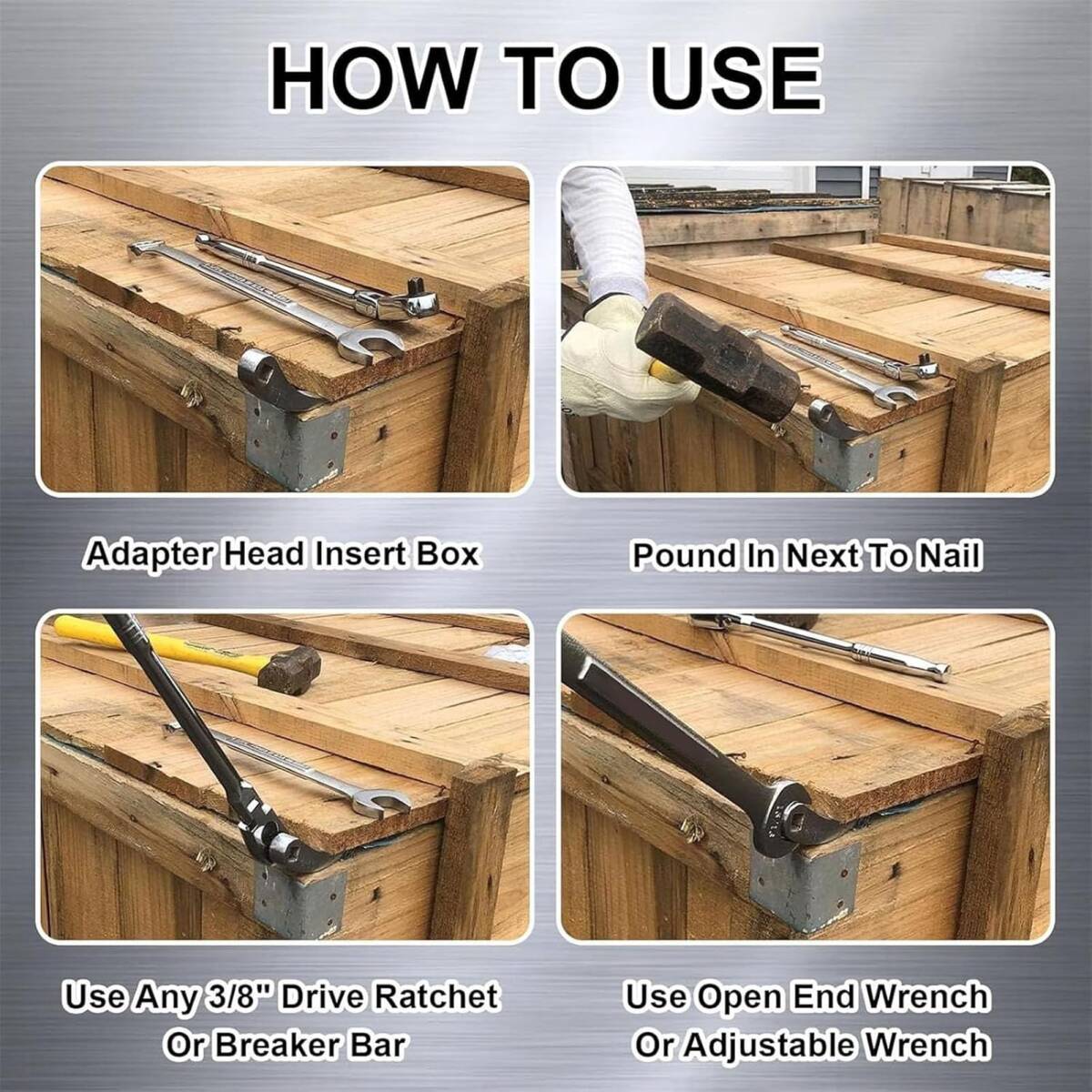 HOW TO USE

Adapter Head Insert Box

Pound In Next To Nail

Use Any 3/8" Drive Ratchet Or Breaker Bar

Use Open End Wrench Or Adjustable Wrench