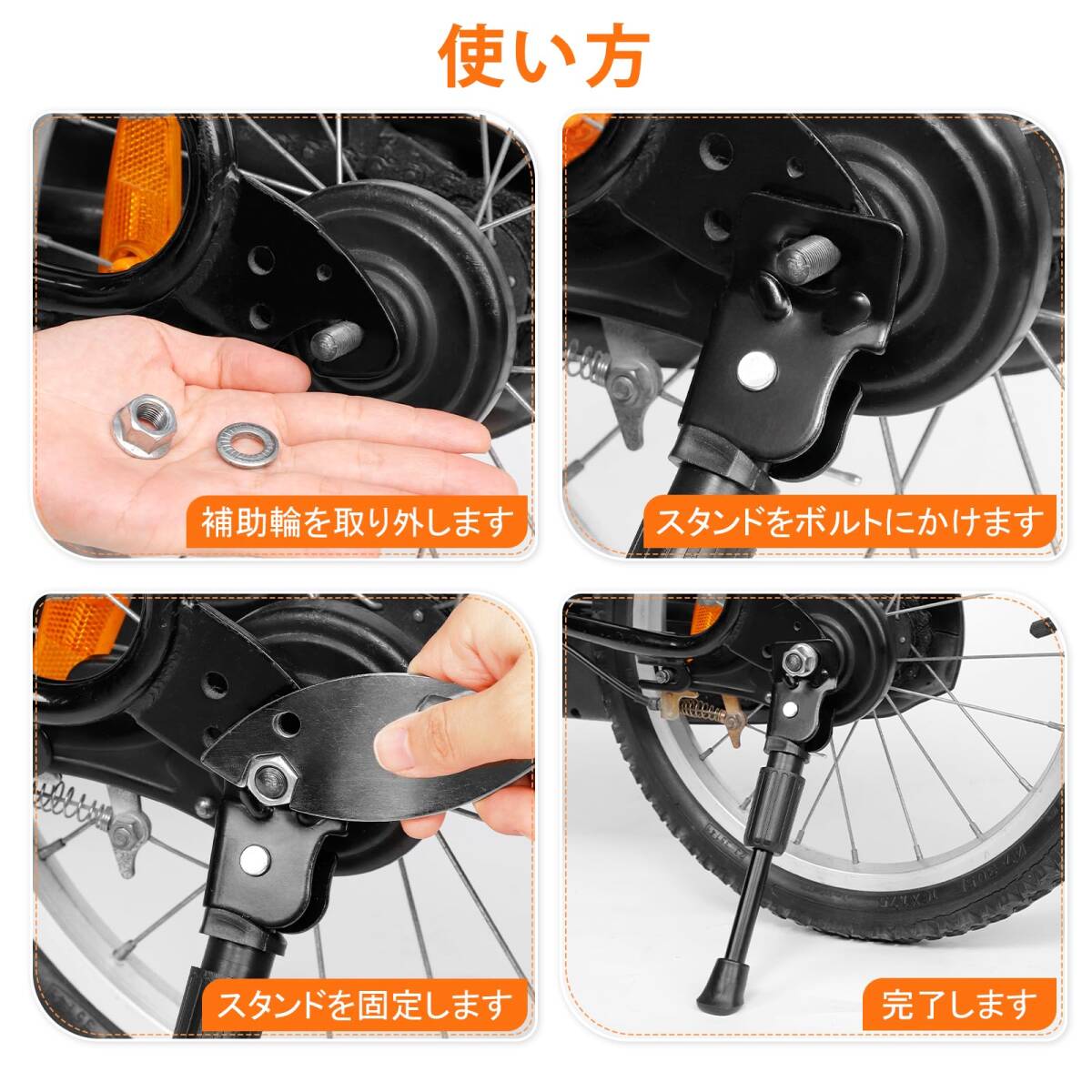 使い方

補助輪を取り外します

スタンドをボルトにかけます

スタンドを固定します

完了します