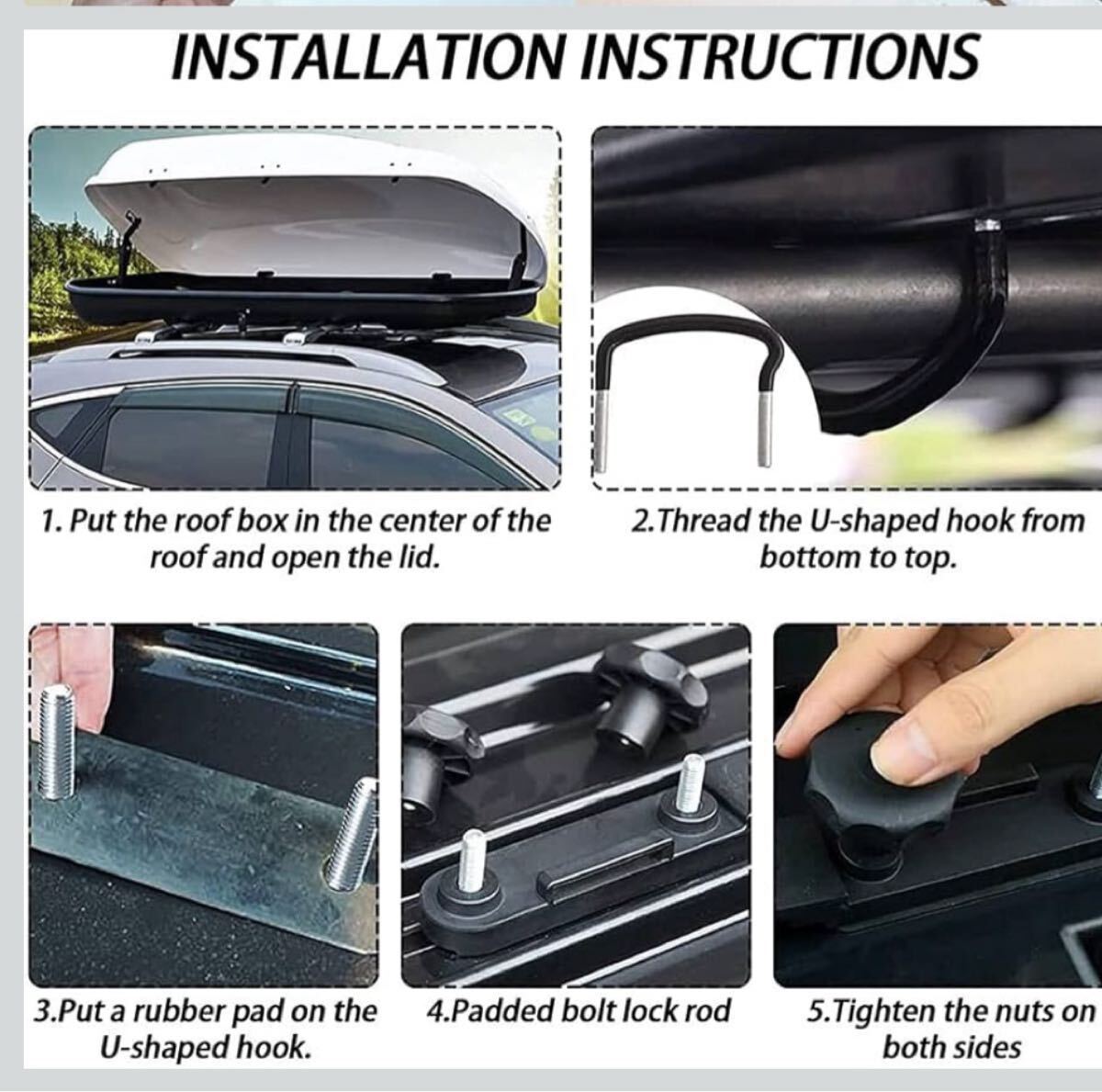 INSTALLATION INSTRUCTIONS

1. Put the roof box in the center of the roof and open the lid.

2.Thread the U-shaped hook from bottom to top.

3.Put a rubber pad on the U-shaped hook.

4.Padded bolt lock rod

5.Tighten the nuts on both sides