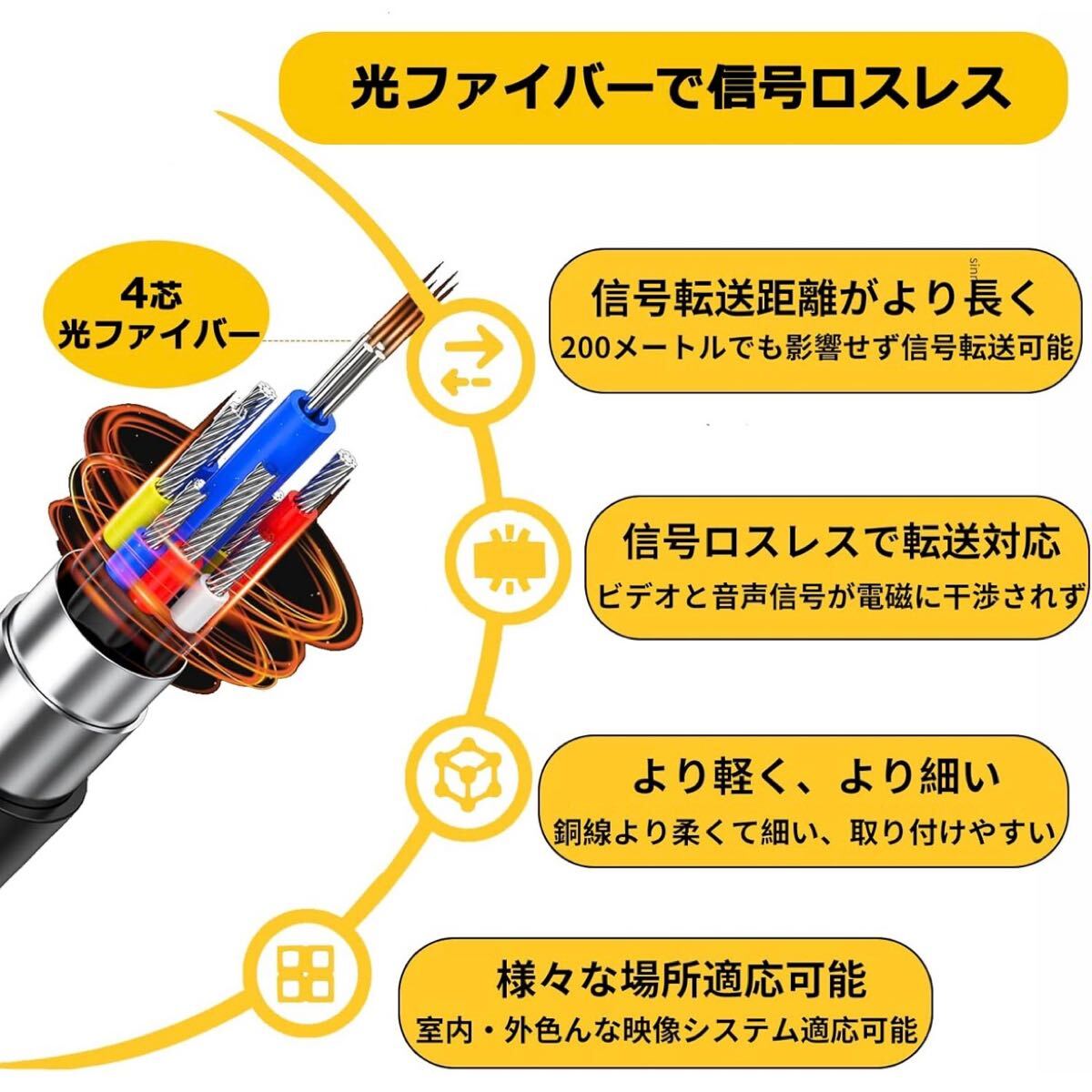 光ファイバーで信号ロスレス

4芯
光ファイバー

信号転送距離がより長く
200メートルでも影響せず信号転送可能

信号ロスレスで転送対応
ビデオと音声信号が電磁に干渉されず

より軽く、より細い
銅線より柔くて細い、取り付けやすい

様々な場所適応可能
室内・外色んな映像システム適応可能