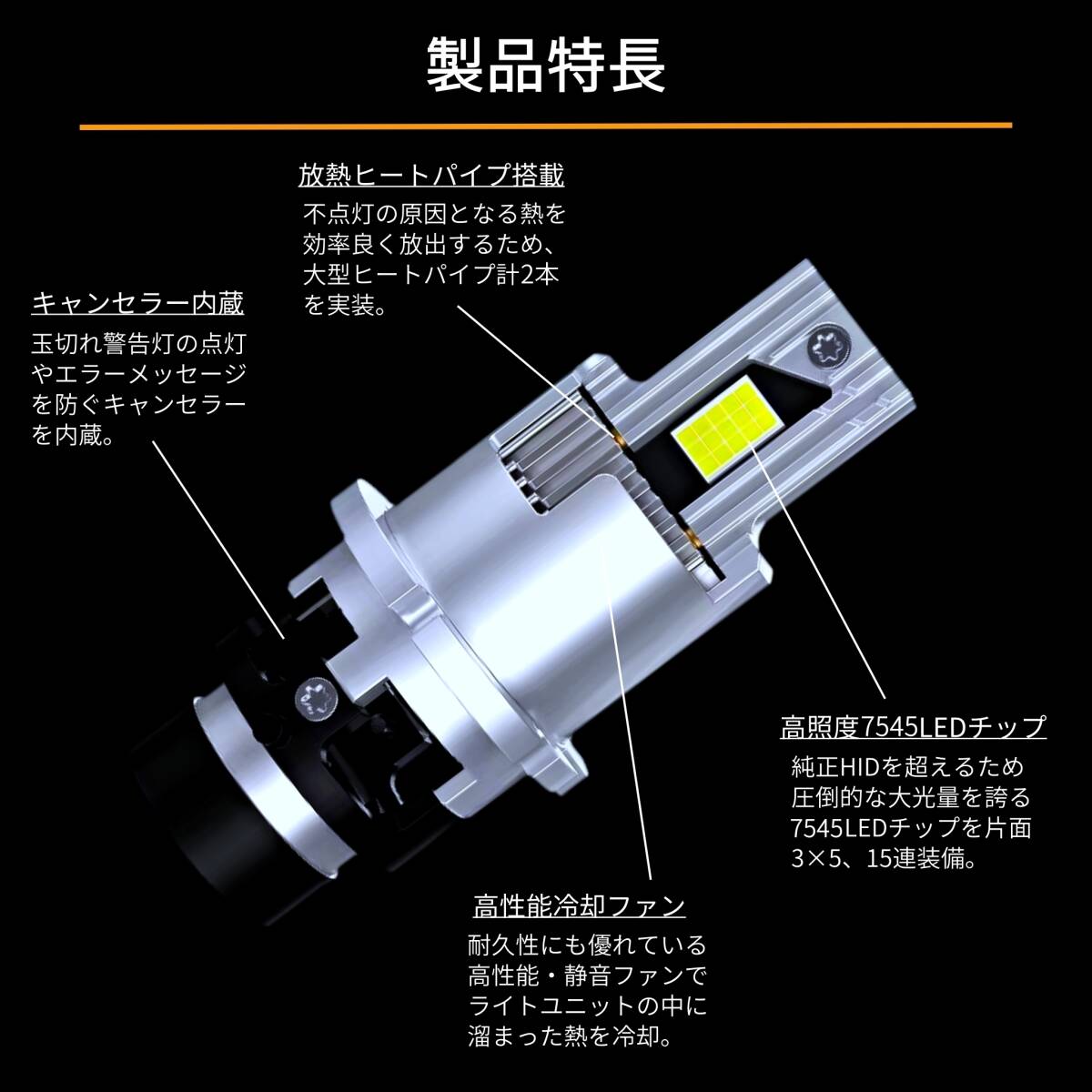 製品特長

放熱ヒートパイプ搭載
不点灯の原因となる熱を効率良く放出するため、大型ヒートパイプ計2本を実装。

キャンセラー内蔵
玉切れ警告灯の点灯やエラーメッセージを防ぐキャンセラーを内蔵。

高照度7545LEDチップ
純正HIDを超えるため圧倒的な大光量を誇る7545LEDチップを片面3×5、15連装備。

高性能冷却ファン
耐久性にも優れている高性能・静音ファンでライトユニットの中に溜まった熱を冷却。