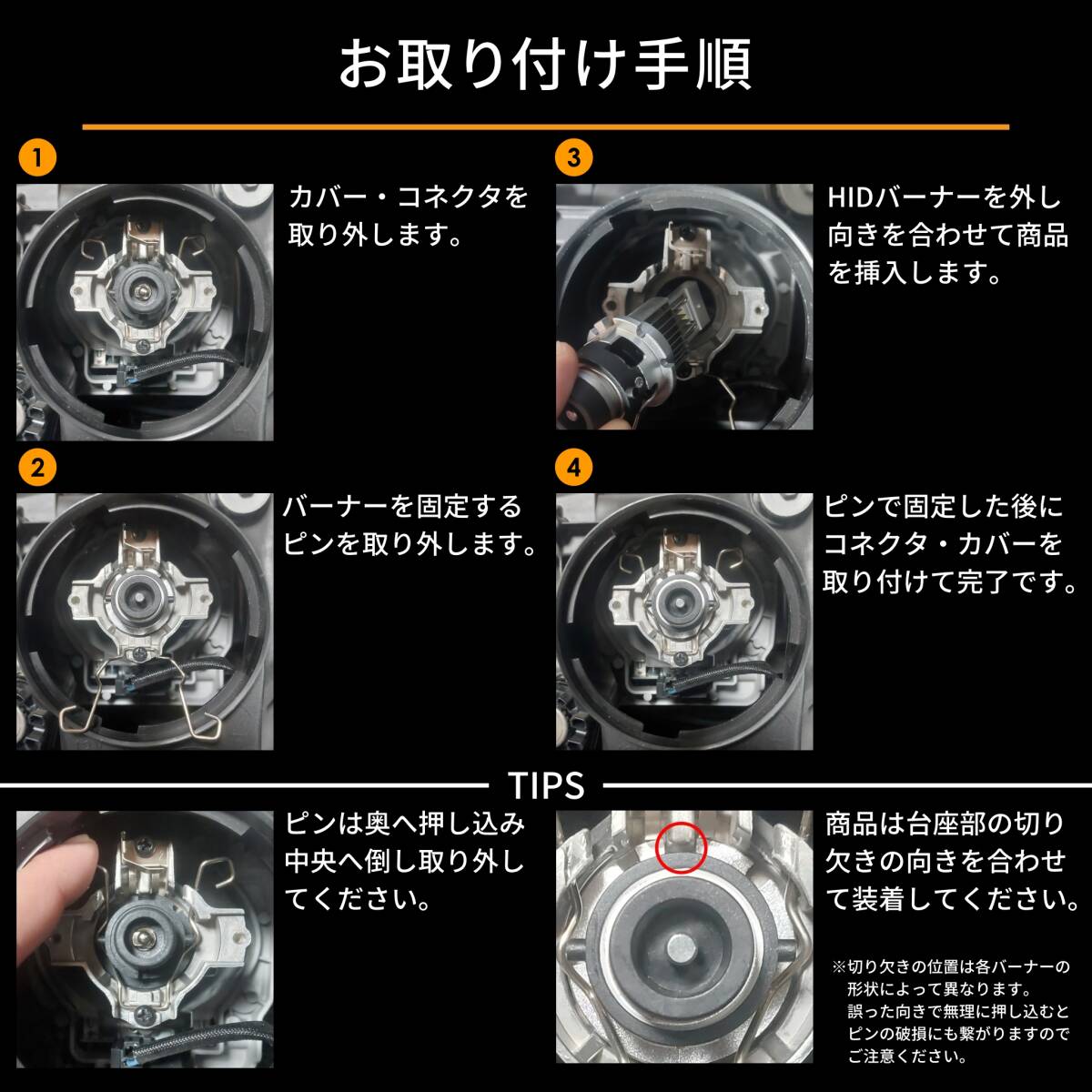 お取り付け手順

1
カバー・コネクタを取り外します。

2
バーナーを固定するピンを取り外します。

3
HIDバーナーを外し向きを合わせて商品を挿入します。

4
ピンで固定した後にコネクタ・カバーを取り付けて完了です。

TIPS

ピンは奥へ押し込み中央へ倒し取り外してください。

商品は台座部の切り欠きの向きを合わせて装着してください。

※切り欠きの位置は各バーナーの形状によって異なります。誤った向きで無理に押し込むとピンの破損にも繋がりますのでご注意ください。