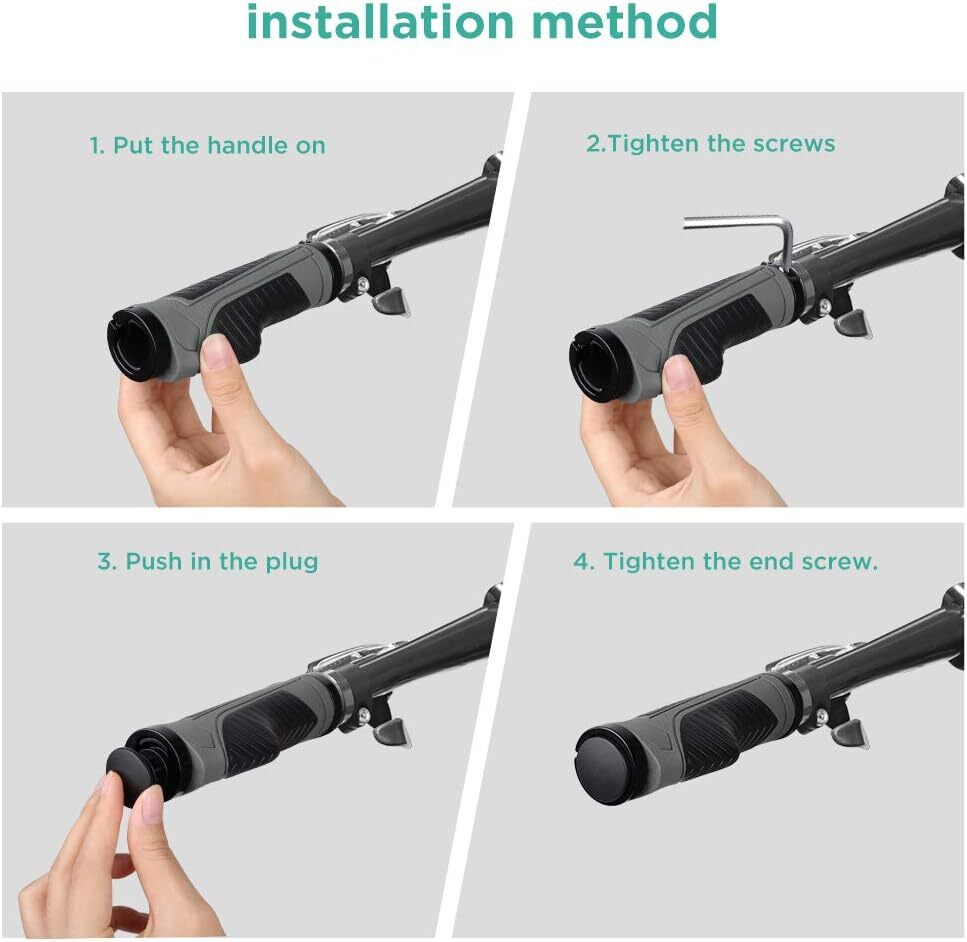 installation method

1. Put the handle on

2.Tighten the screws

3. Push in the plug

4. Tighten the end screw.