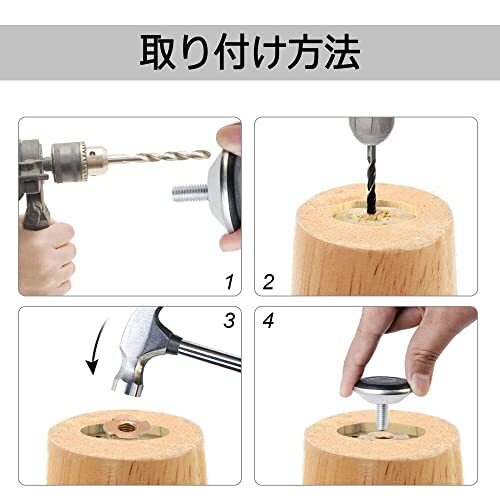 取り付け方法

1

2

3

4